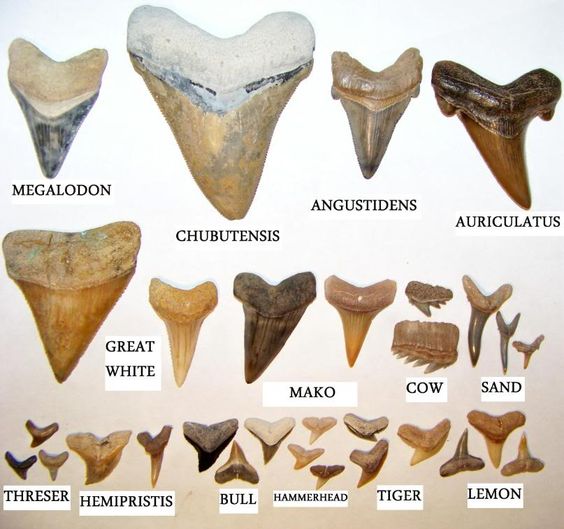 MEGALODON

CHUBUTENSIS

ANGUSTIDENS

AURICULATUS

GREAT WHITE

MAKO

COW

SAND

THRESER

HEMIPRISTIS

BULL

HAMMERHEAD

TIGER

LEMON